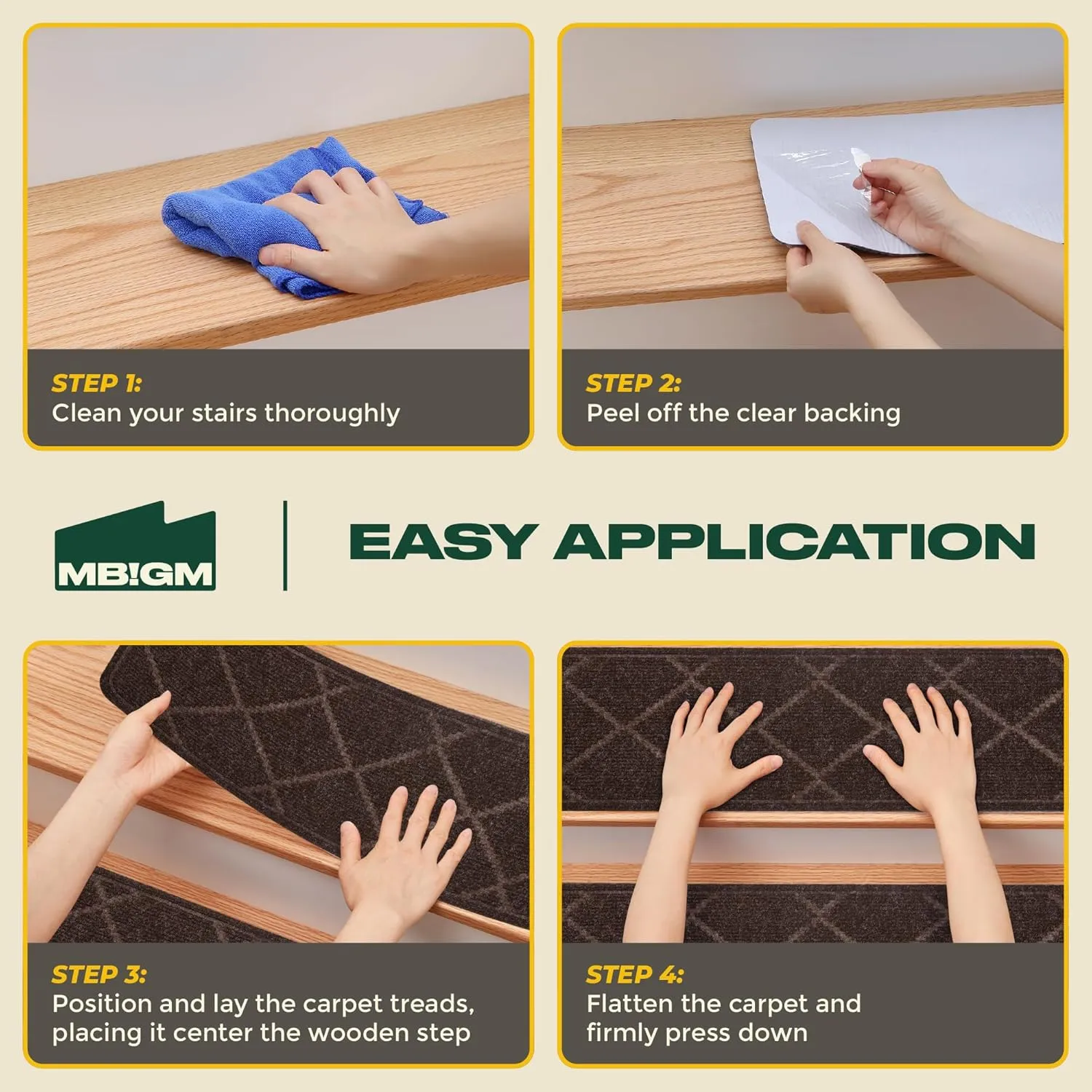 STEP 1:
Clean your stairs thoroughly

STEP 2:
Peel off the clear backing

MB!GM

EASY APPLICATION

STEP 3:
Position and lay the carpet treads, placing it center the wooden step

STEP 4:
Flatten the carpet and firmly press down