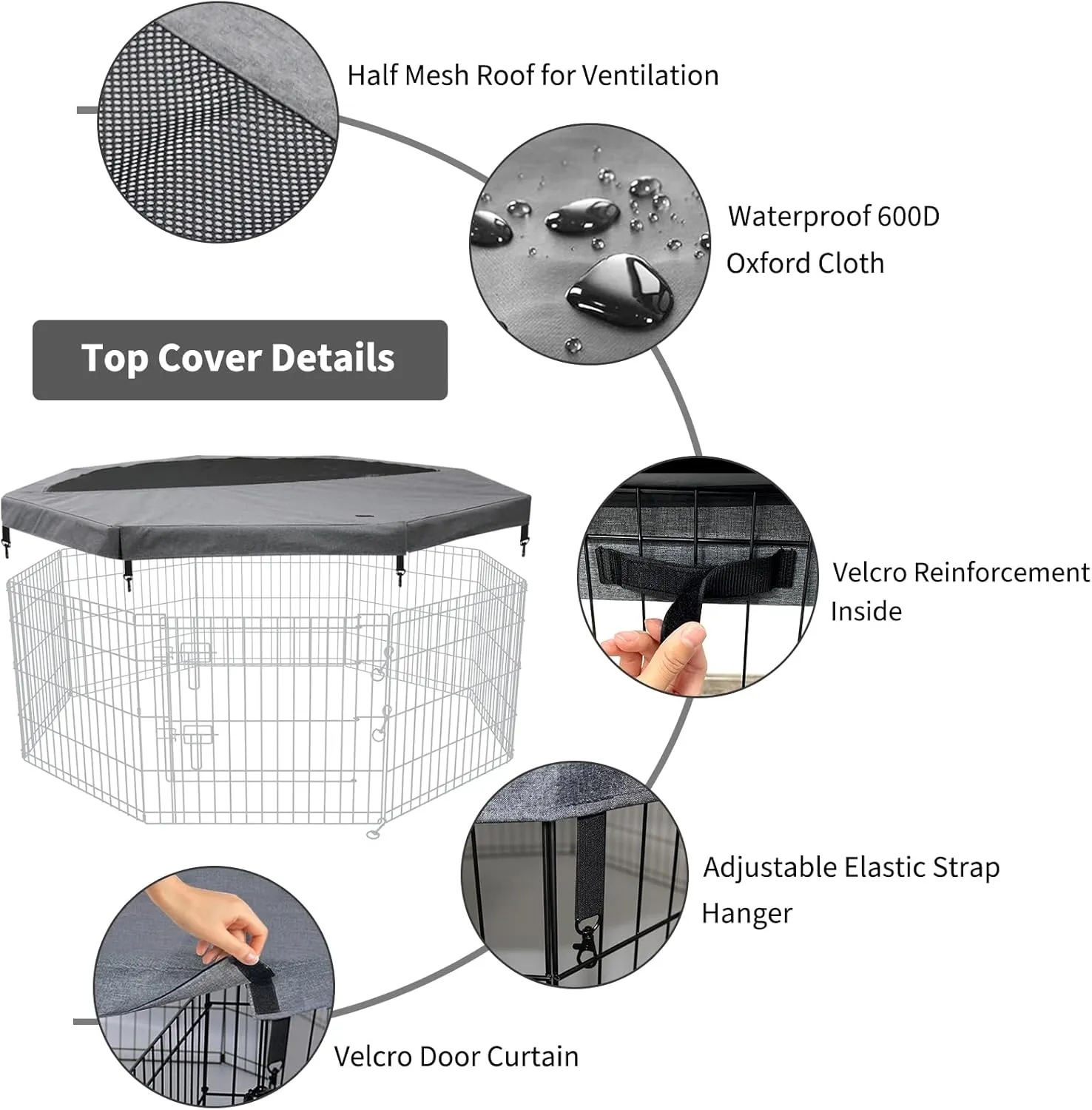 Half Mesh Roof for Ventilation

Waterproof 600D Oxford Cloth

Top Cover Details

Velcro Reinforcement Inside

Adjustable Elastic Strap Hanger

Velcro Door Curtain